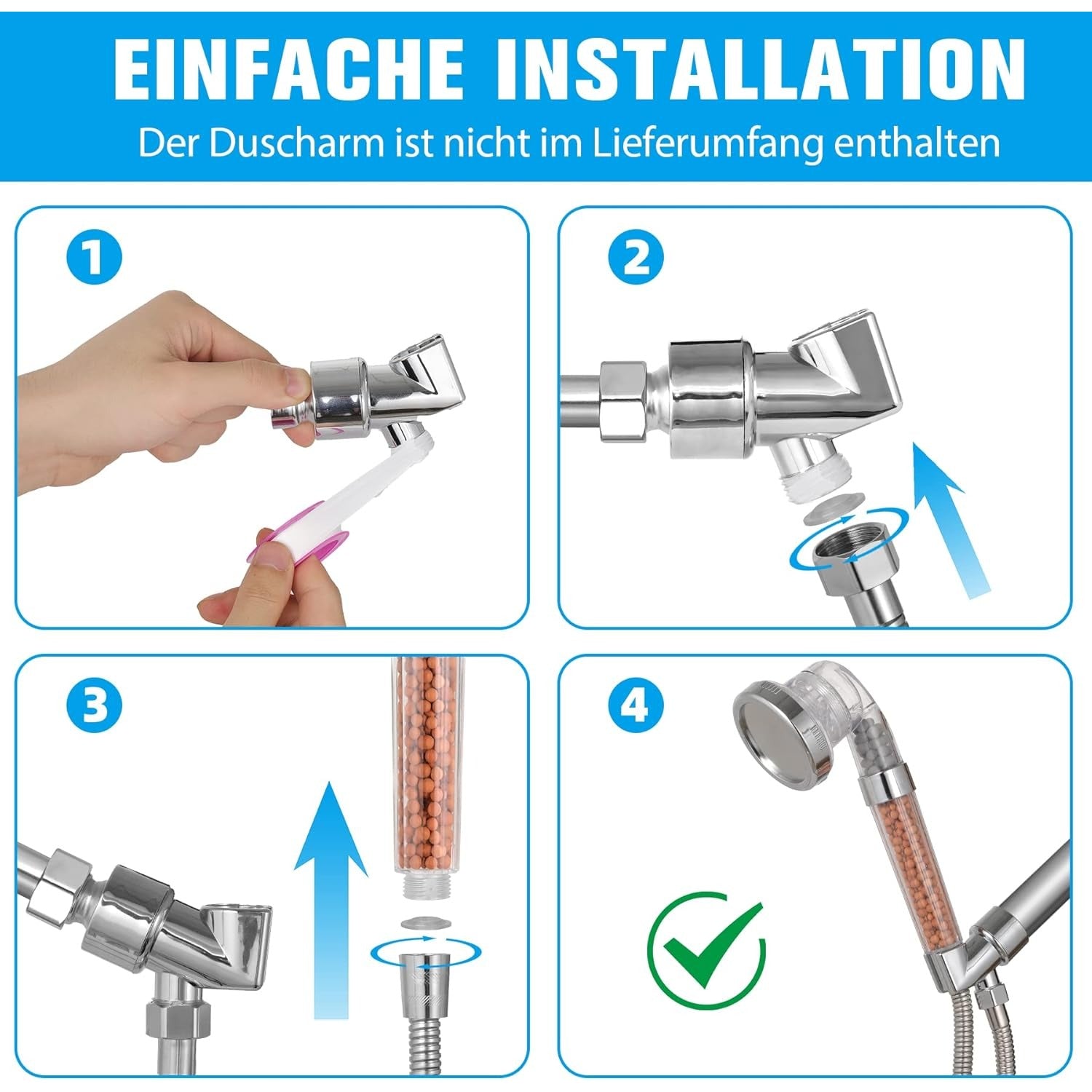 EINFACHE INSTALLATION

Der Duscharm ist nicht im Lieferumfang enthalten

1

2

3

4