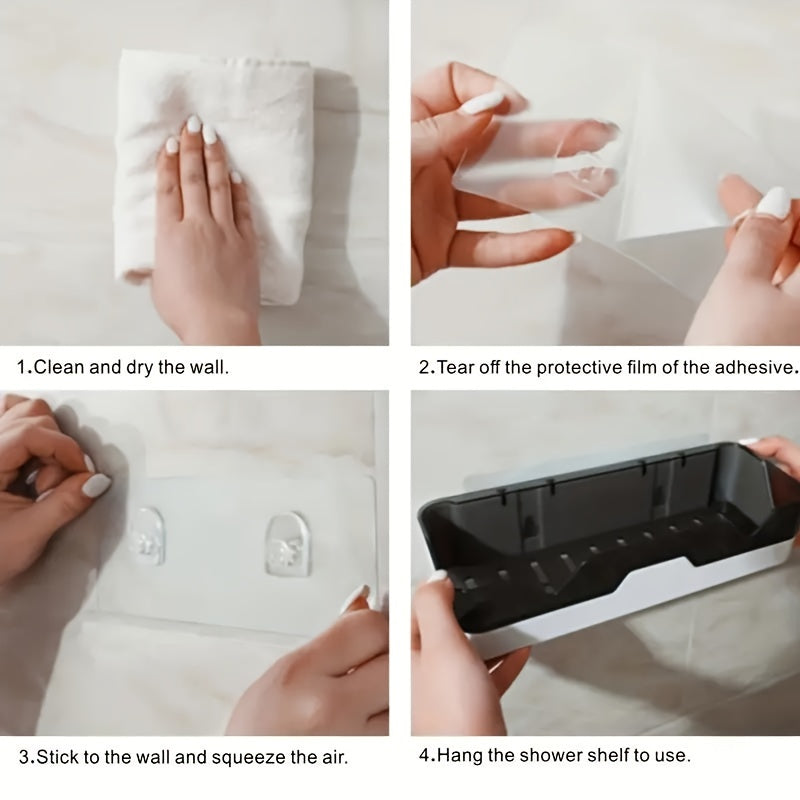 1.Clean and dry the wall.

2.Tear off the protective film of the adhesive.

3.Stick to the wall and squeeze the air.

4.Hang the shower shelf to use.