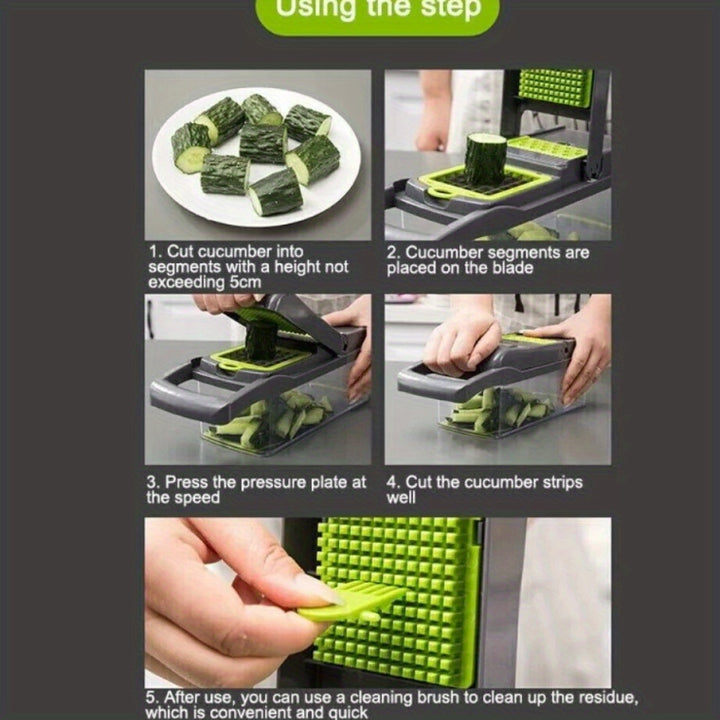 Using the step

1. Cut cucumber into segments with a height not exceeding 5cm

2. Cucumber segments are placed on the blade

3. Press the pressure plate at the speed

4. Cut the cucumber strips well

5. After use, you can use a cleaning brush to clean up the residue, which is convenient and quick