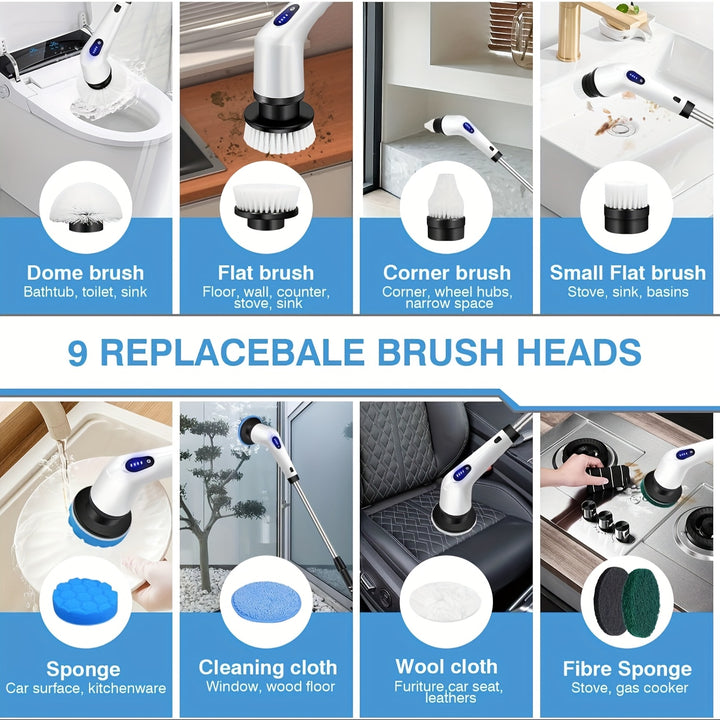 Dome brush
Bathtub, toilet, sink

Flat brush
Floor, wall, counter, stove, sink

Corner brush
Corner, wheel hubs, narrow space

Small Flat brush
Stove, sink, basins

9 REPLACEBALE BRUSH HEADS

Sponge
Car surface, kitchenware

Cleaning cloth
Window, wood floor

Wool cloth
Furiture car seat, leathers

Fibre Sponge
Stove, gas cooker