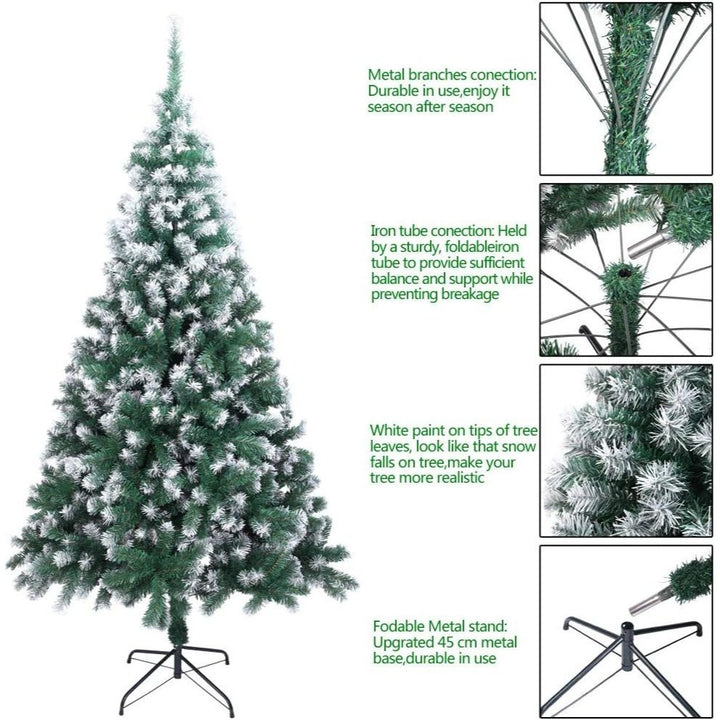 Metal branches conection: Durable in use,enjoy it season after season

Iron tube conection: Held by a sturdy, foldableiron tube to provide sufficient balance and support while preventing breakage

White paint on tips of tree leaves, look like that snow falls on tree,make your tree more realistic

Fodable Metal stand: Upgrated 45 cm metal base,durable in use