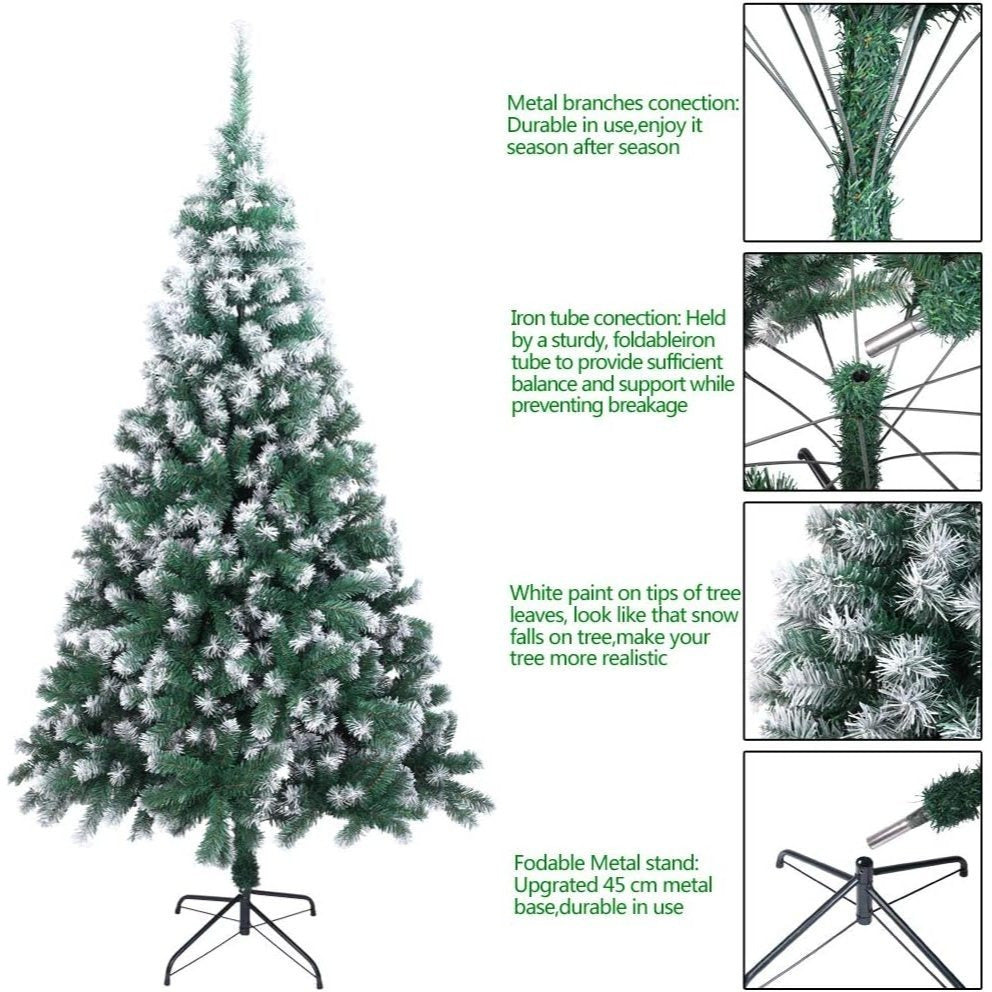 Metal branches conection: Durable in use,enjoy it season after season

Iron tube conection: Held by a sturdy, foldableiron tube to provide sufficient balance and support while preventing breakage

White paint on tips of tree leaves, look like that snow falls on tree,make your tree more realistic

Fodable Metal stand: Upgrated 45 cm metal base,durable in use