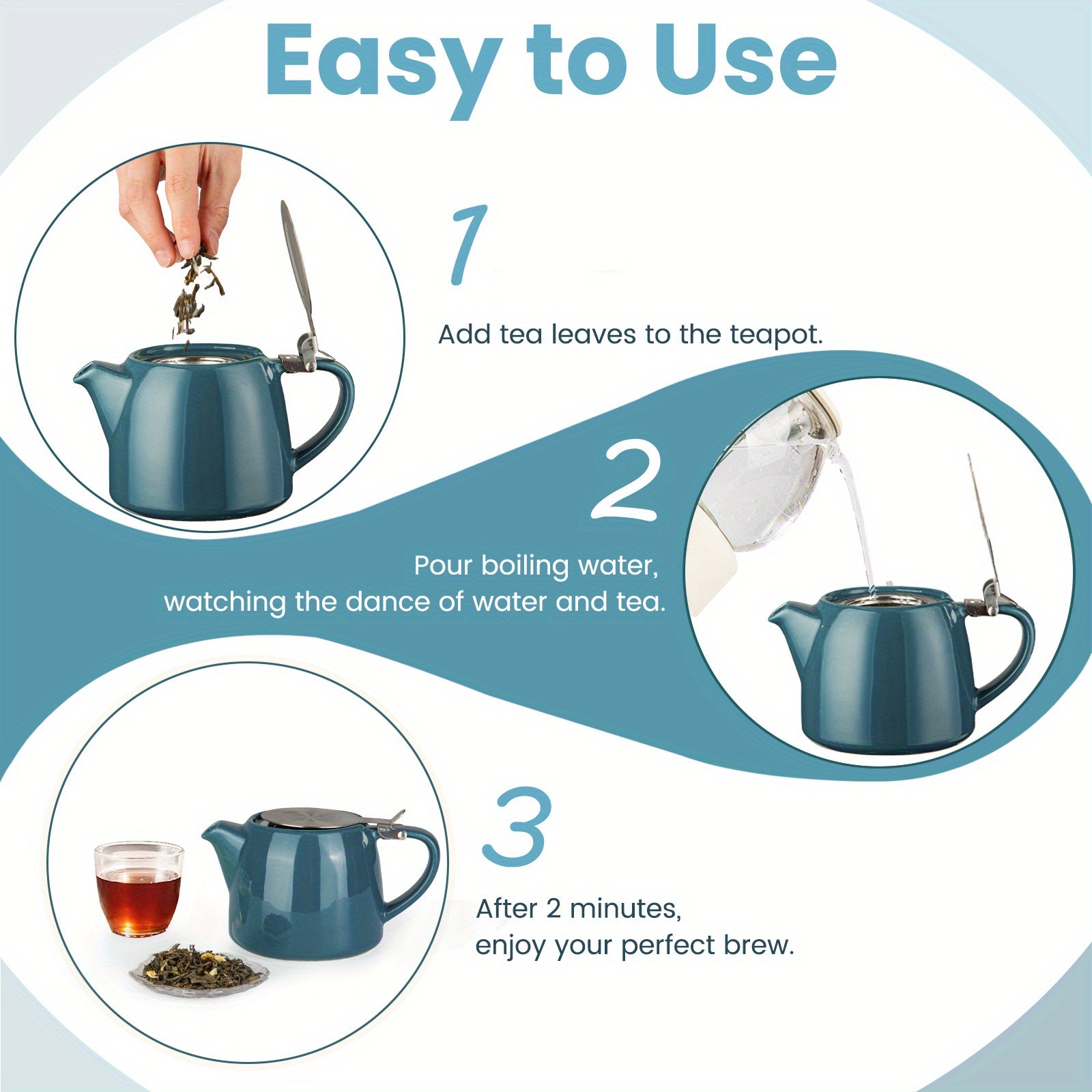 Easy to Use

1

Add tea leaves to the teapot.

2

Pour boiling water, watching the dance of water and tea.

3

After 2 minutes, enjoy your perfect brew.