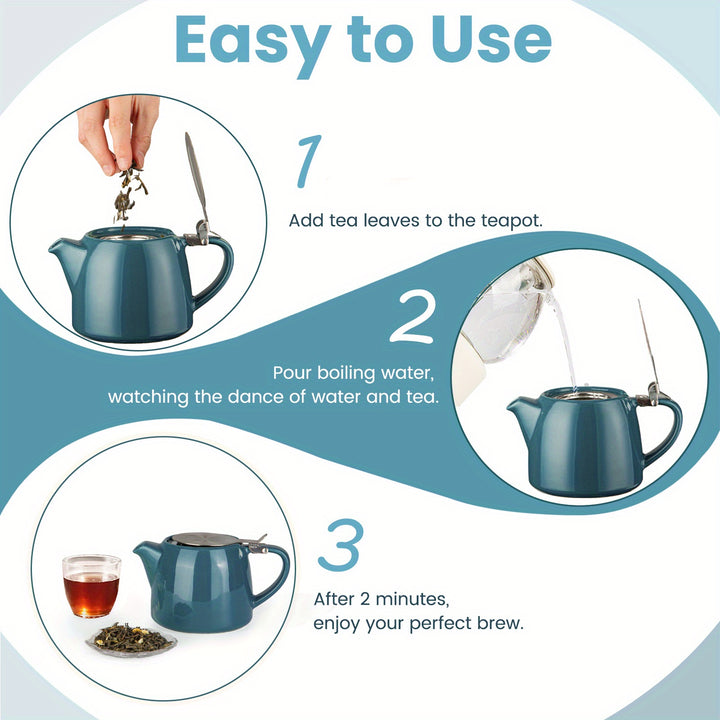 Easy to Use

1

Add tea leaves to the teapot.

2

Pour boiling water, watching the dance of water and tea.

3

After 2 minutes, enjoy your perfect brew.