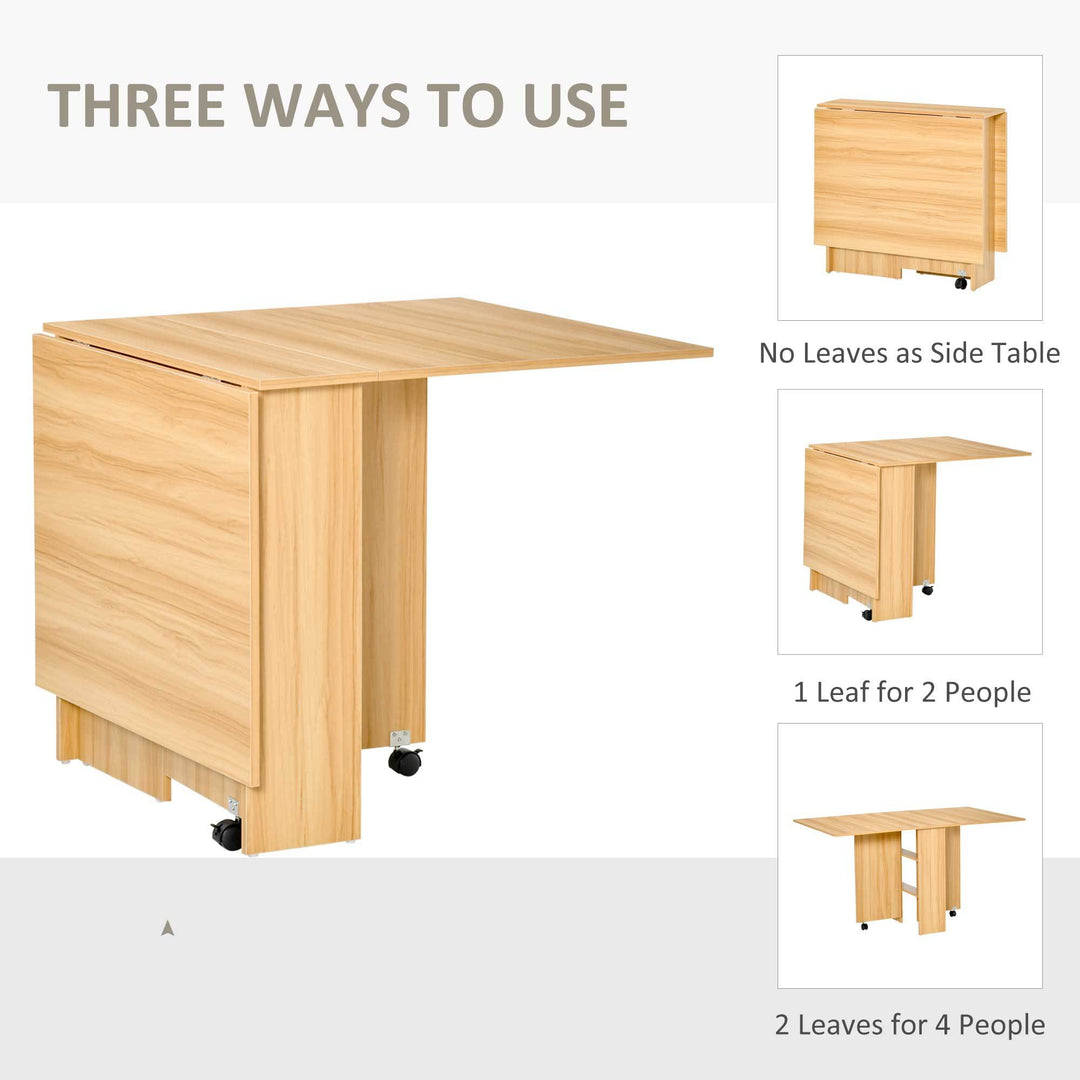 THREE WAYS TO USE

No Leaves as Side Table

1 Leaf for 2 People

2 Leaves for 4 People