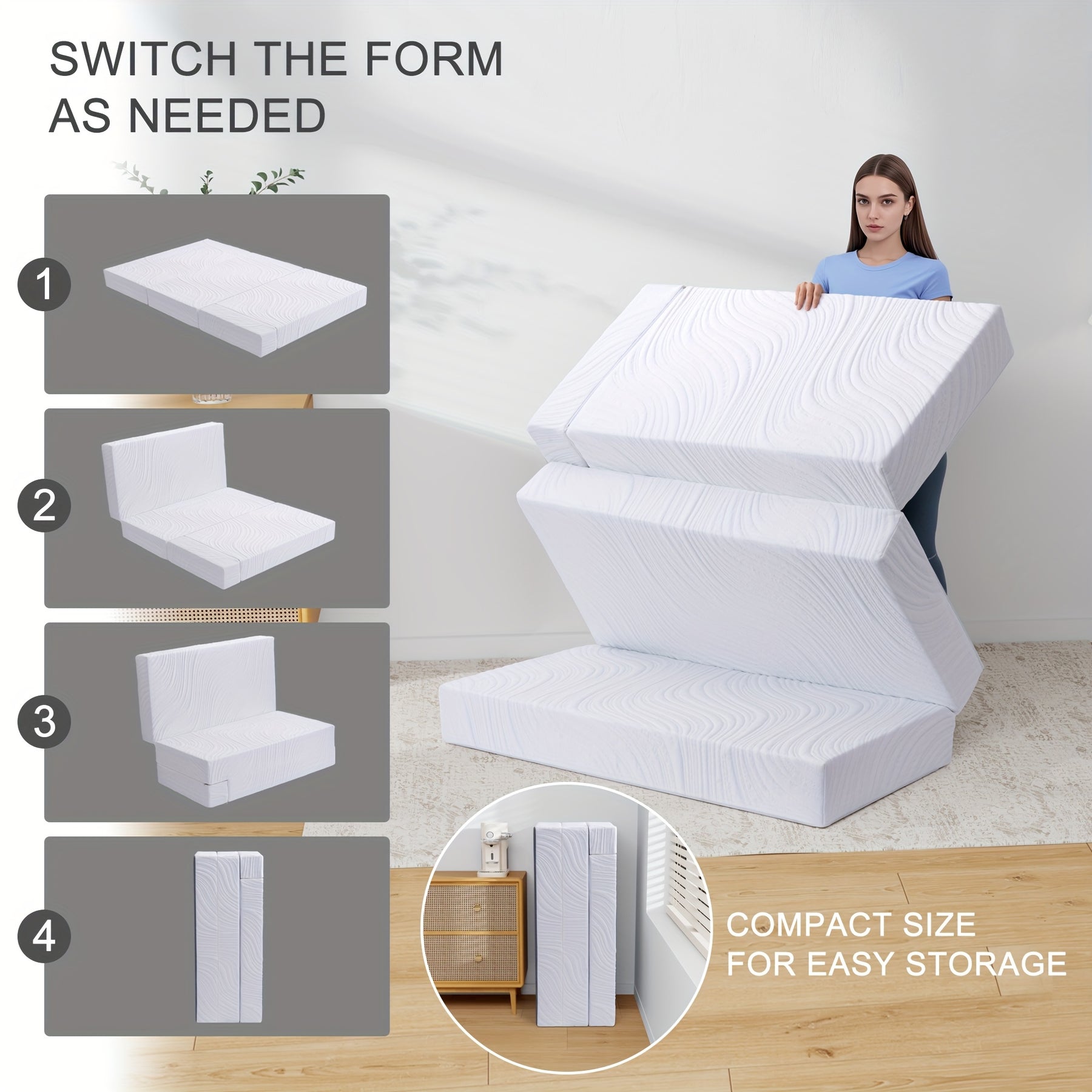 SWITCH THE FORM AS NEEDED

1

2

3

4

COMPACT SIZE FOR EASY STORAGE