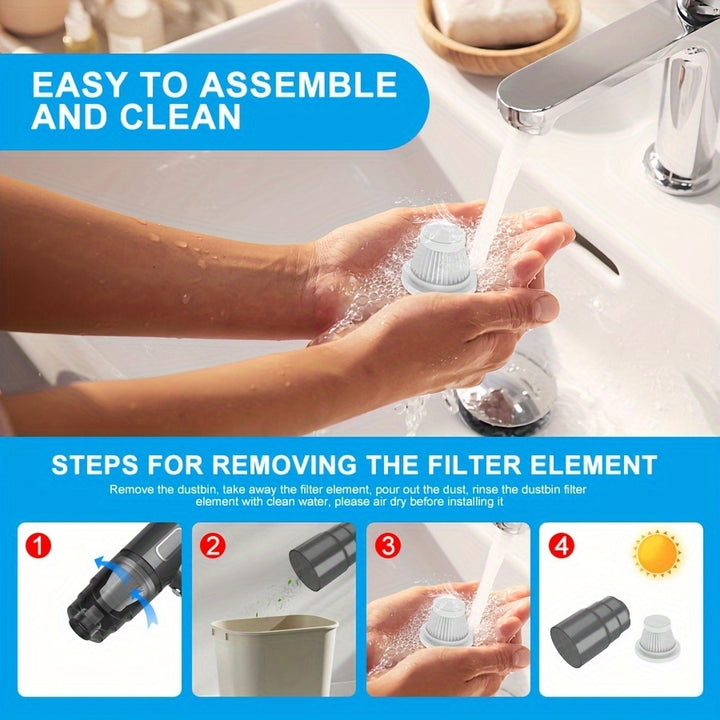 EASY TO ASSEMBLE AND CLEAN

STEPS FOR REMOVING THE FILTER ELEMENT

Remove the dustbin, take away the filter element, pour out the dust, rinse the dustbin filter element with clean water, please air dry before installing it

1

2

3

4