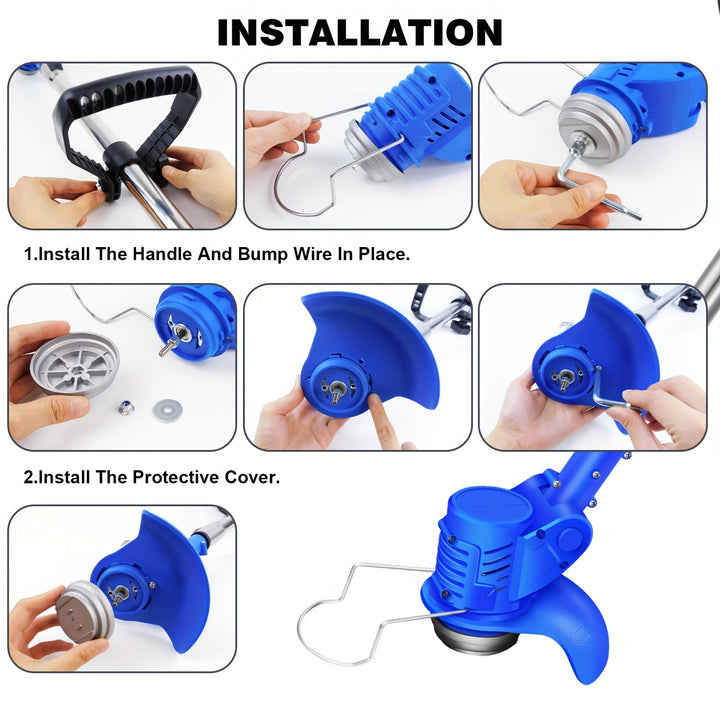 INSTALLATION

1.Install The Handle And Bump Wire In Place.

2.Install The Protective Cover.