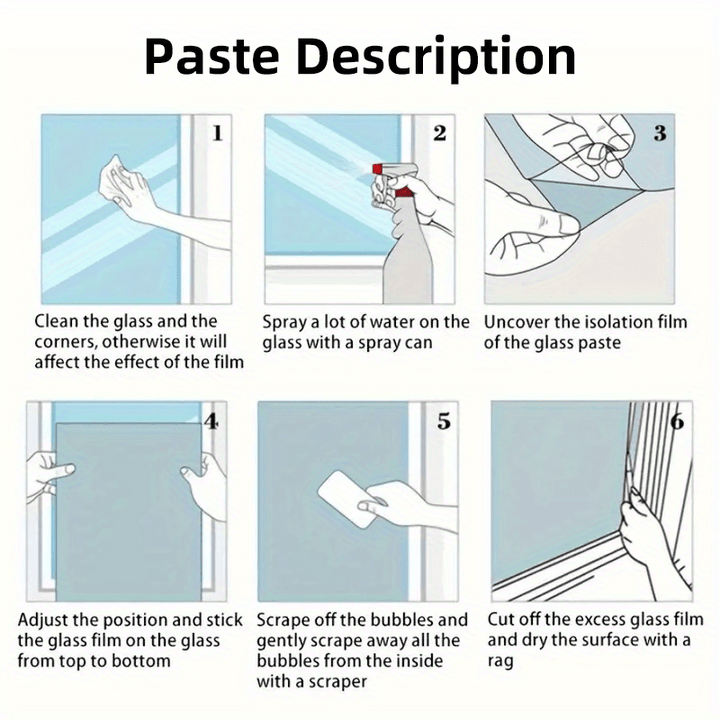 Paste Description

1

Clean the glass and the corners, otherwise it will affect the effect of the film

2

Spray a lot of water on the glass with a spray can

3

Uncover the isolation film of the glass paste

4

Adjust the position and stick the glass film on the glass from top to bottom

5

Scrape off the bubbles and gently scrape away all the bubbles from the inside with a scraper

6

Cut off the excess glass film and dry the surface with a rag