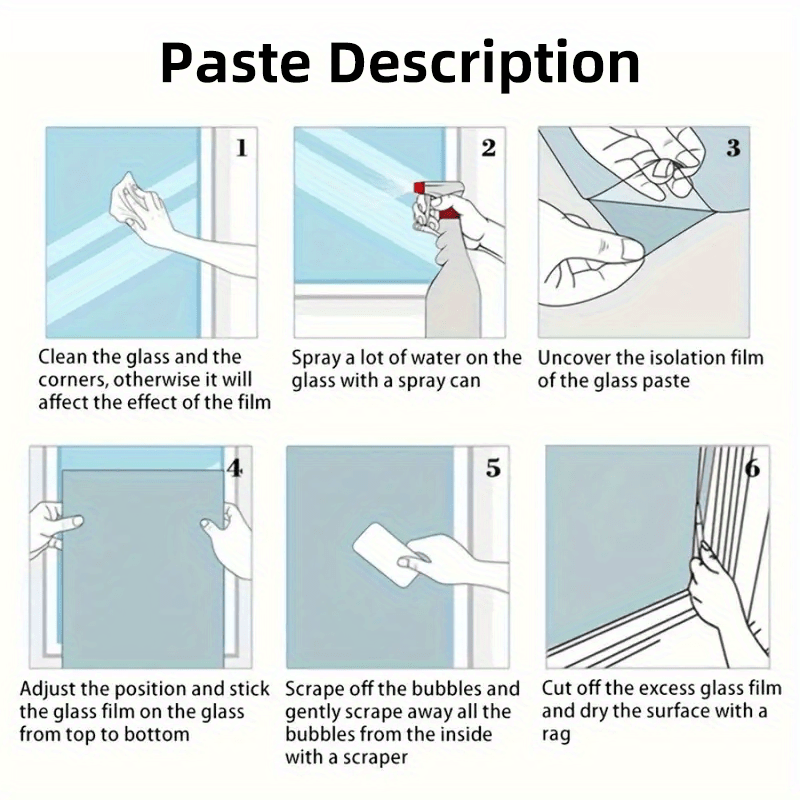 Paste Description

1

Clean the glass and the corners, otherwise it will affect the effect of the film

2

Spray a lot of water on the glass with a spray can

3

Uncover the isolation film of the glass paste

4

Adjust the position and stick the glass film on the glass from top to bottom

5

Scrape off the bubbles and gently scrape away all the bubbles from the inside with a scraper

6

Cut off the excess glass film and dry the surface with a rag