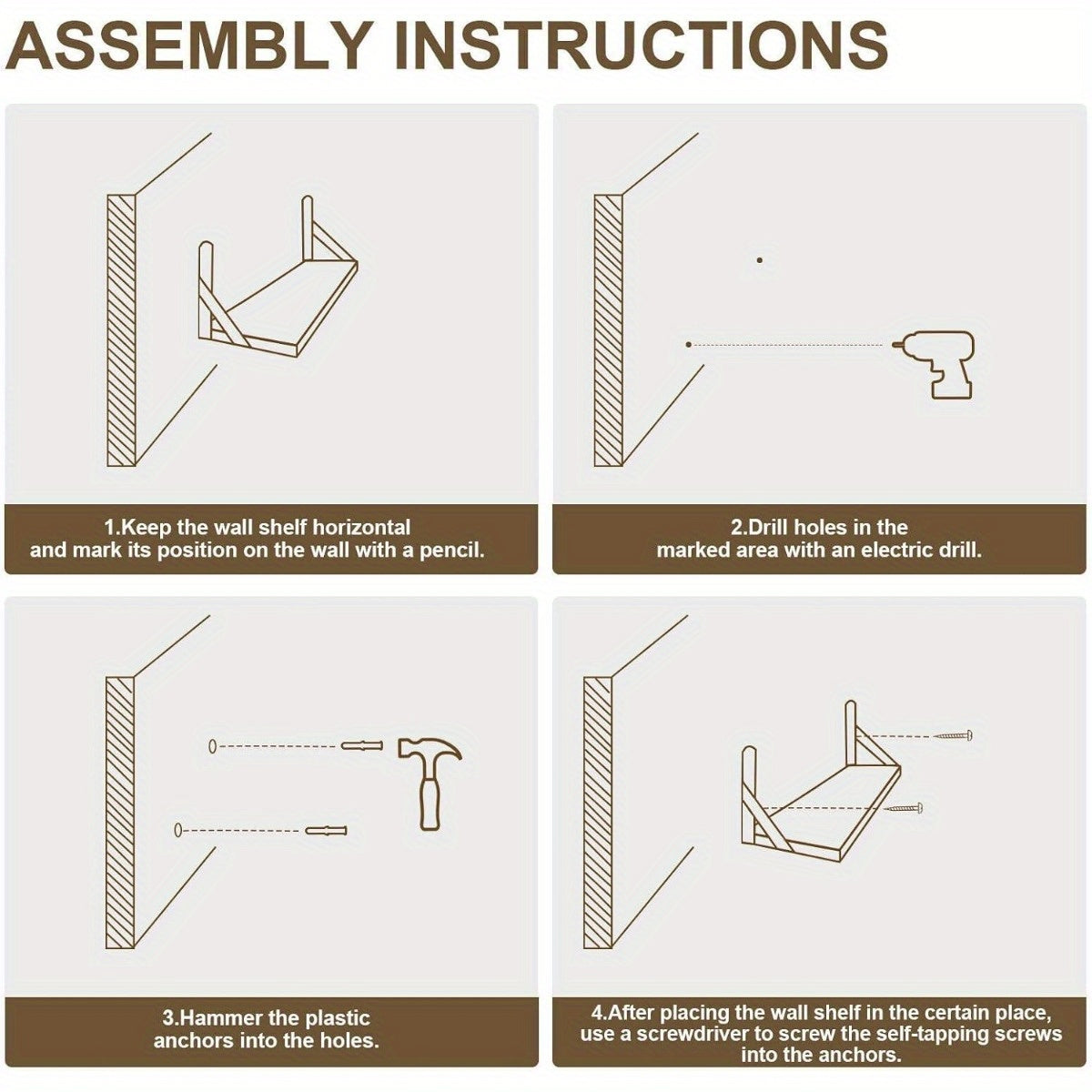 ASSEMBLY INSTRUCTIONS

1.Keep the wall shelf horizontal and mark its position on the wall with a pencil.

2.Drill holes in the marked area with an electric drill.

3.Hammer the plastic anchors into the holes.

4.After placing the wall shelf in the certain place, use a screwdriver to screw the self-tapping screws into the anchors.