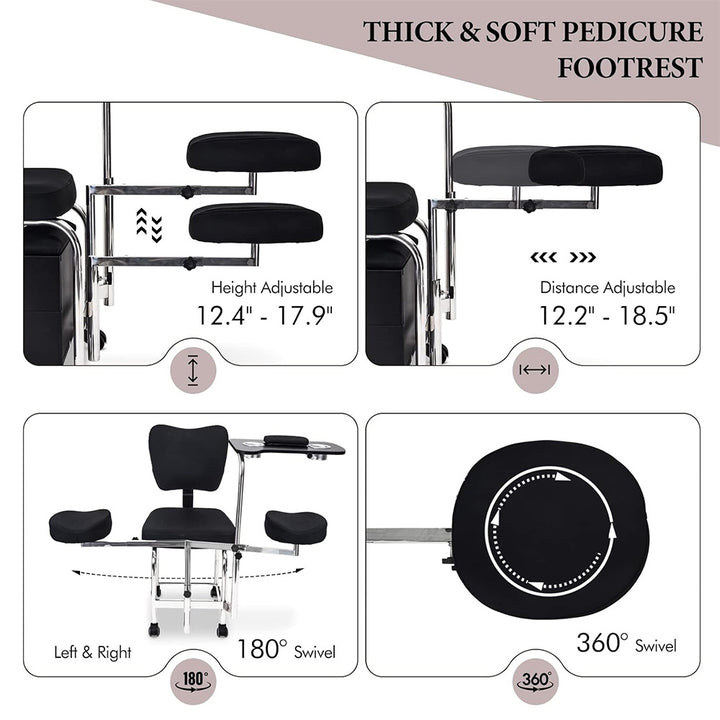 THICK & SOFT PEDICURE FOOTREST

Height Adjustable
12.4" - 17.9"

Distance Adjustable
12.2" - 18.5"

Left & Right
180° Swivel

180°

360° Swivel

360°