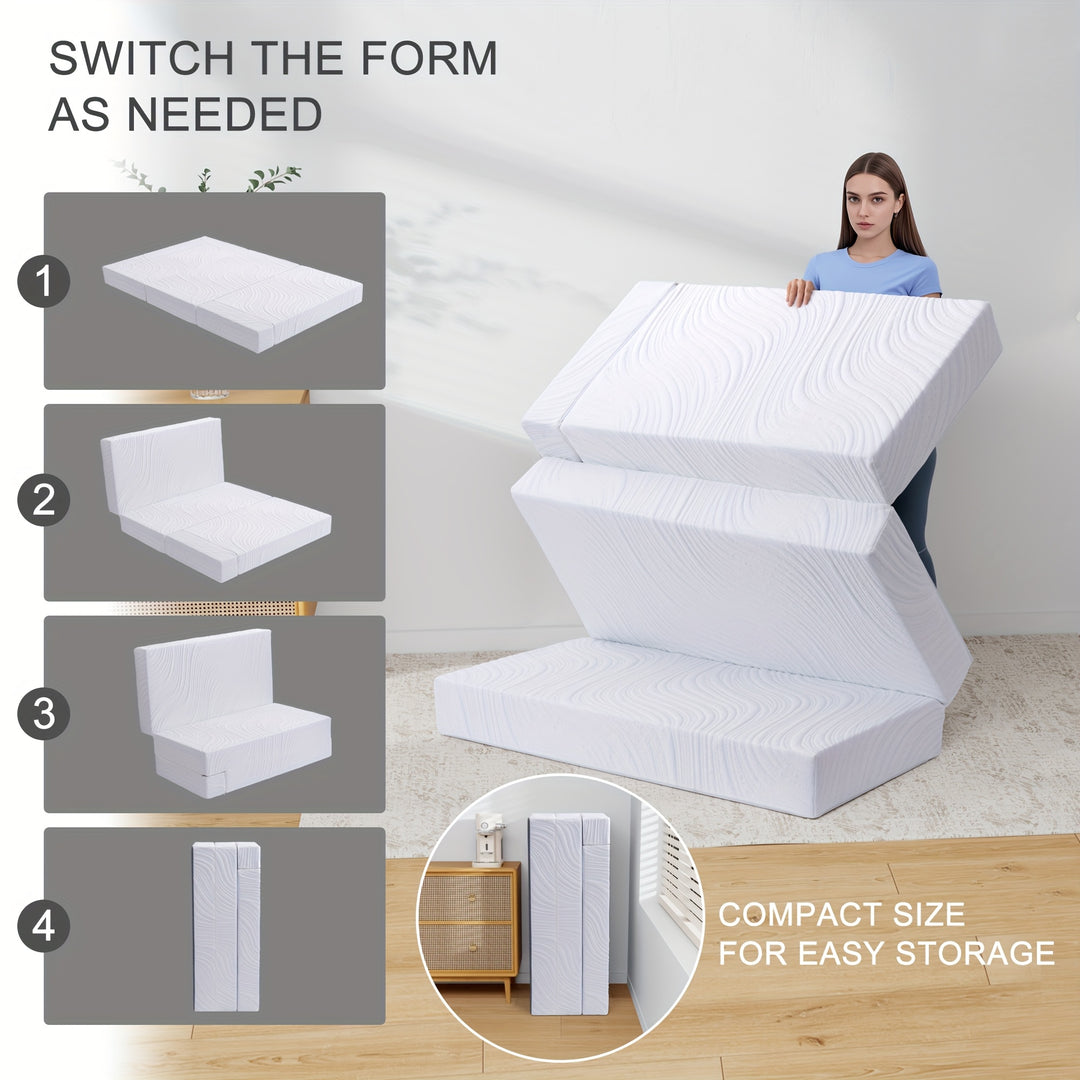 SWITCH THE FORM AS NEEDED

1

2

3

4

COMPACT SIZE FOR EASY STORAGE